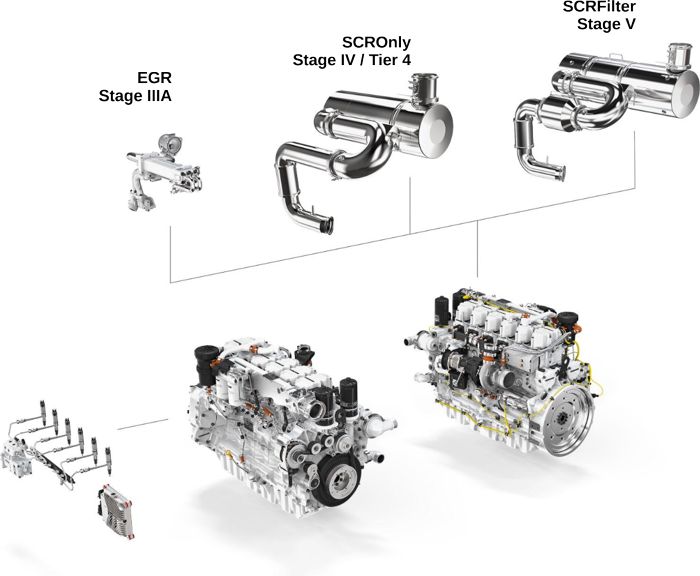 EGR
Stage IIIA

SCROnly
Stage IV / Tier 4

SCRFilter
Stage V