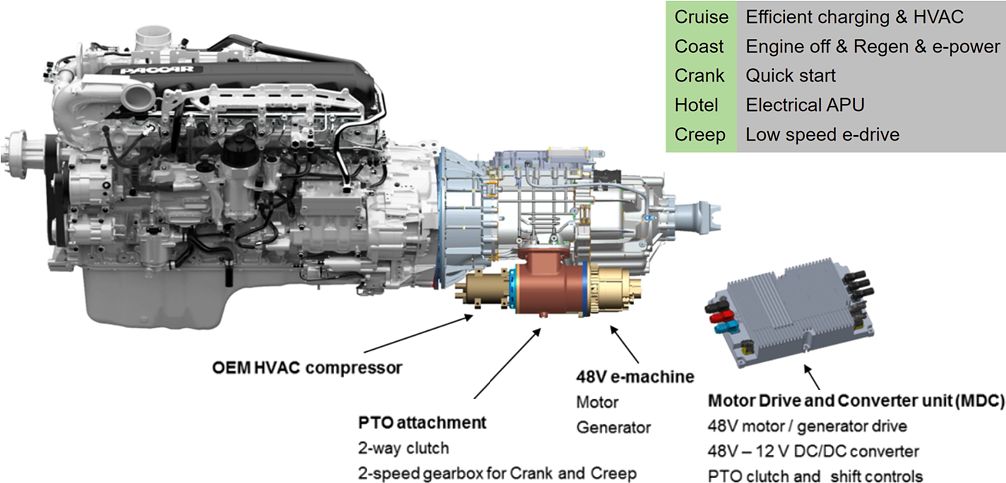 | Cruise | Efficient charging & HVAC |
|---|---|
| Coast | Engine off & Regen & e-power |
| Crank | Quick start |
| Hotel | Electrical APU |
| Creep | Low speed e-drive |

PACCAR

OEM HVAC compressor

PTO attachment
2-way clutch
2-speed gearbox for Crank and Creep

48V e-machine
Motor
Generator

Motor Drive and Converter unit (MDC)
48V motor / generator drive
48V – 12 V DC/DC converter
PTO clutch and shift controls